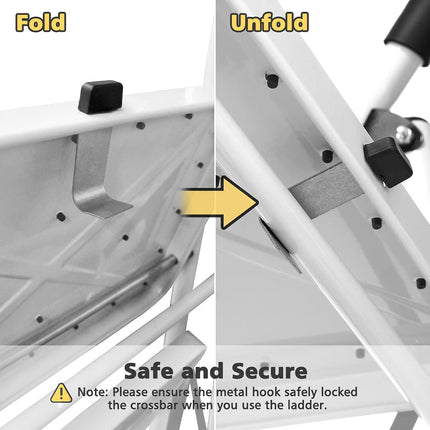 Fold

Unfold

Safe and Secure

Note: Please ensure the metal hook safely locked the crossbar when you use the ladder.