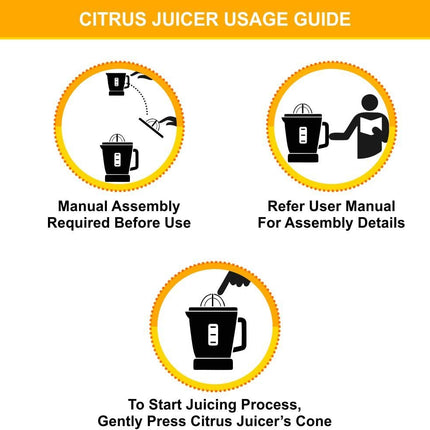 CITRUS JUICER USAGE GUIDE

Manual Assembly Required Before Use

Refer User Manual For Assembly Details

To Start Juicing Process, Gently Press Citrus Juicer's Cone