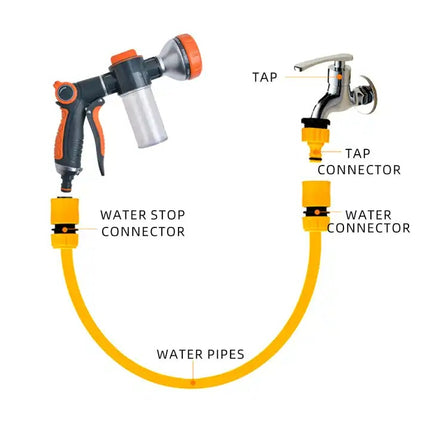 TAP

TAP CONNECTOR

WATER STOP CONNECTOR

WATER CONNECTOR

WATER PIPES