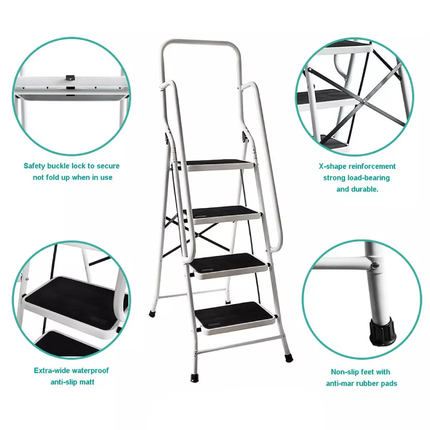 Safety buckle lock to secure not fold up when in use

X-shape reinforcement strong load-bearing and durable.

Extra-wide waterproof anti-slip matt

Non-slip feet with anti-mar rubber pads