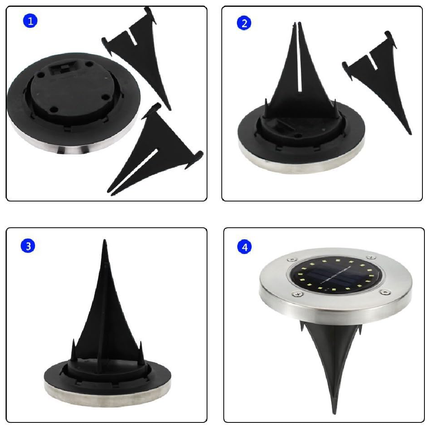 1

2

3

4