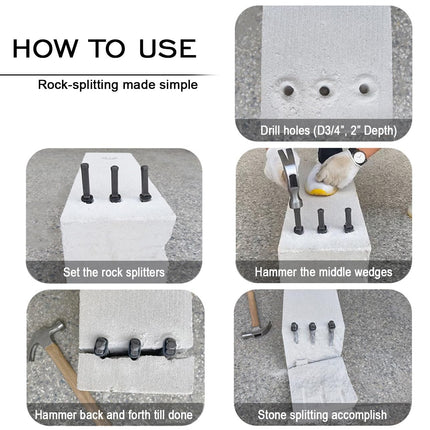 HOW TO USE

Rock-splitting made simple

Drill holes (D3/4", 2" Depth)

Set the rock splitters

Hammer the middle wedges

Hammer back and forth till done

Stone splitting accomplish