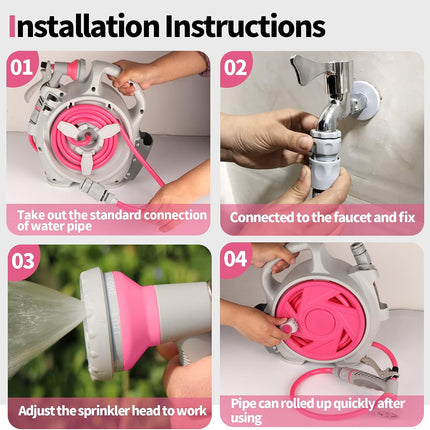 Installation Instructions

01

Take out the standard connection of water pipe

02

Connected to the faucet and fix

03

Adjust the sprinkler head to work

04

Pipe can rolled up quickly after using