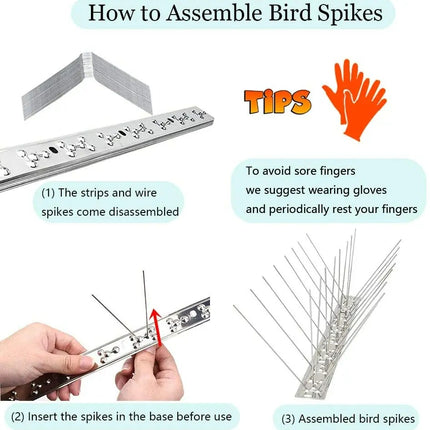 How to Assemble Bird Spikes

TIPS

(1) The strips and wire spikes come disassembled

To avoid sore fingers we suggest wearing gloves and periodically rest your fingers

(2) Insert the spikes in the base before use

(3) Assembled bird spikes