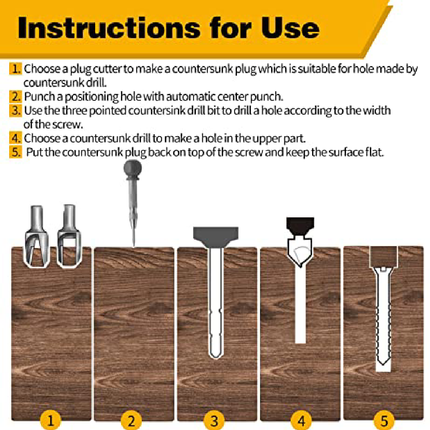 Instructions for Use

1. Choose a plug cutter to make a countersunk plug which is suitable for hole made by countersunk drill.
2. Punch a positioning hole with automatic center punch.
3. Use the three pointed countersink drill bit to drill a hole according to the width of the screw.
4. Choose a countersunk drill to make a hole in the upper part.
5. Put the countersunk plug back on top of the screw and keep the surface flat.

1
2
3
4
5